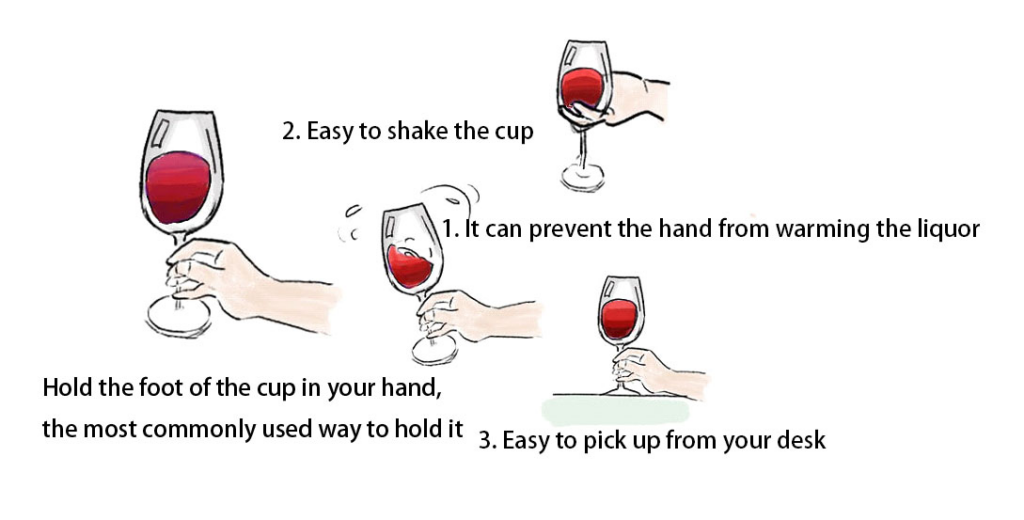 2. Easy to shake the cup

1. It can prevent the hand from warming the liquor

Hold the foot of the cup in your hand, the most commonly used way to hold it

3. Easy to pick up from your desk