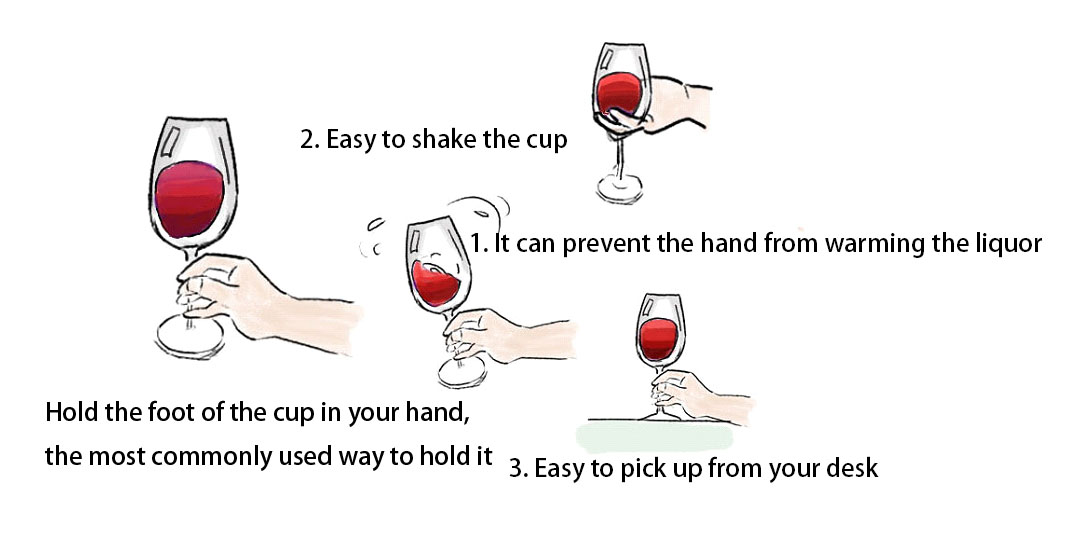 2. Easy to shake the cup

1. It can prevent the hand from warming the liquor

Hold the foot of the cup in your hand, the most commonly used way to hold it

3. Easy to pick up from your desk