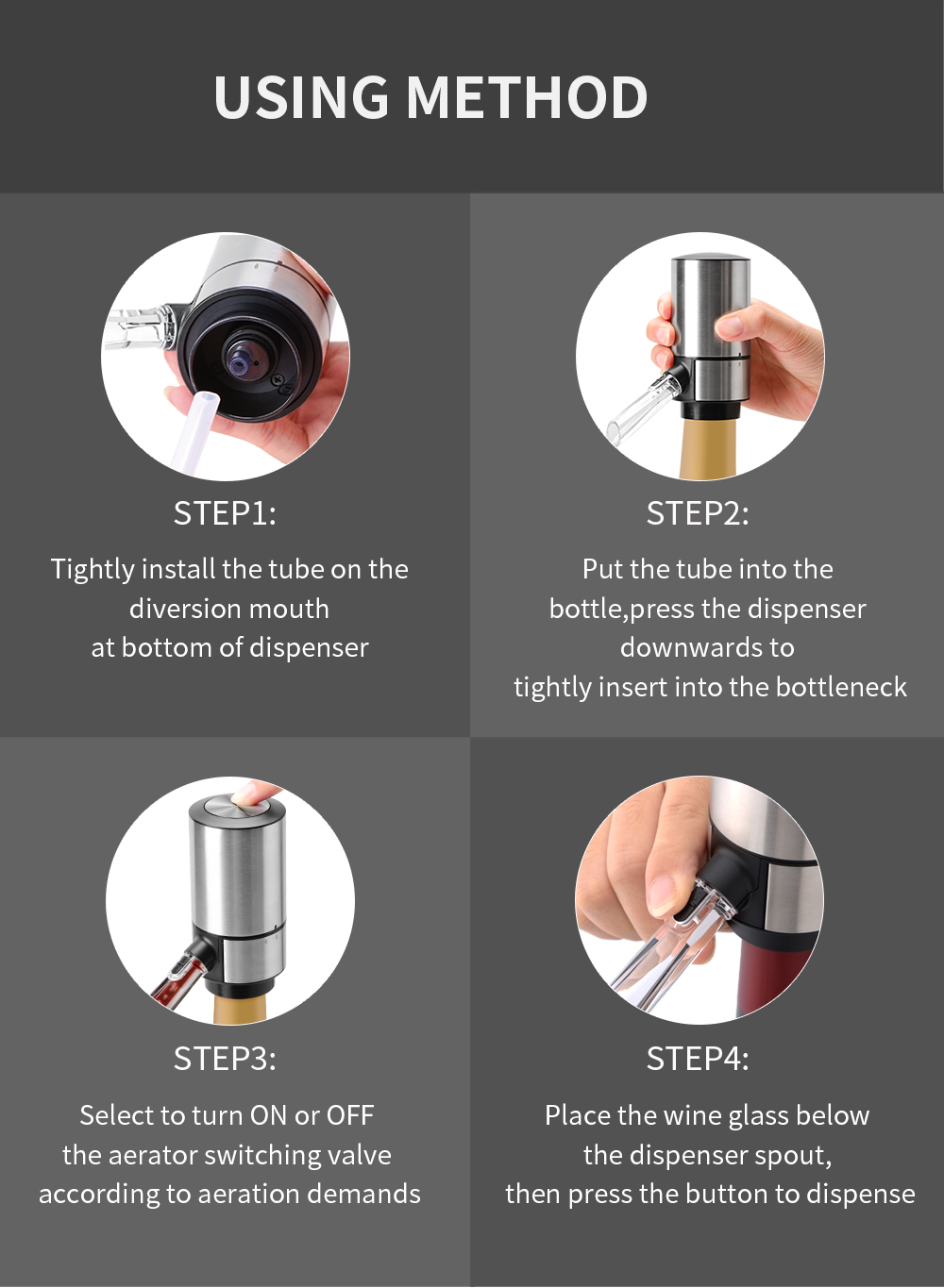 USING METHOD

STEP1:

Tightly install the tube on the diversion mouth at bottom of dispenser

STEP2:

Put the tube into the bottle,press the dispenser downwards to tightly insert into the bottleneck

STEP3:

Select to turn ON or OFF the aerator switching valve according to aeration demands

STEP4:

Place the wine glass below the dispenser spout, then press the button to dispense