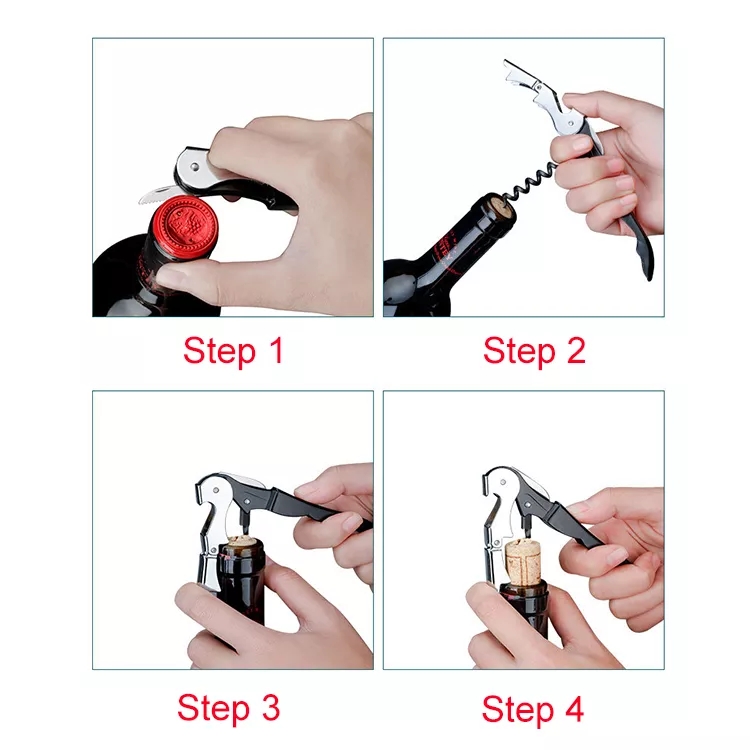 Step 1

Step 2

Step 3

Step 4