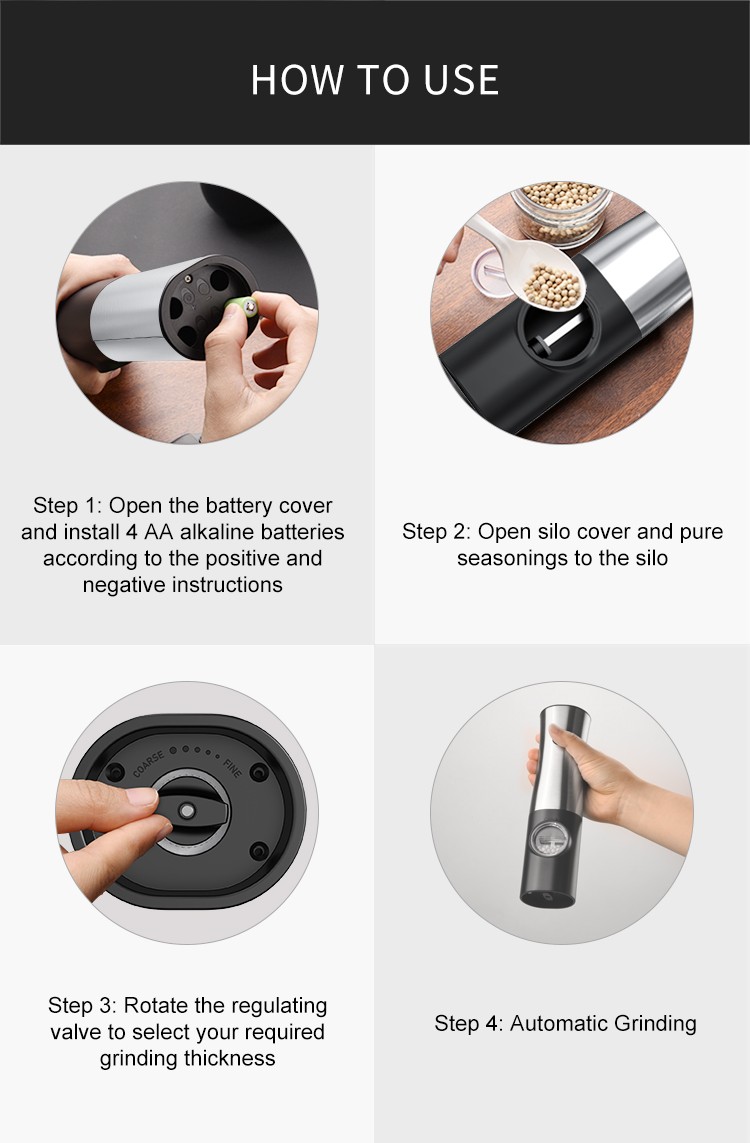 HOW TO USE

Step 1: Open the battery cover and install 4 AA alkaline batteries according to the positive and negative instructions

Step 2: Open silo cover and pure seasonings to the silo

COARSE

FINE

Step 3: Rotate the regulating valve to select your required grinding thickness

Step 4: Automatic Grinding